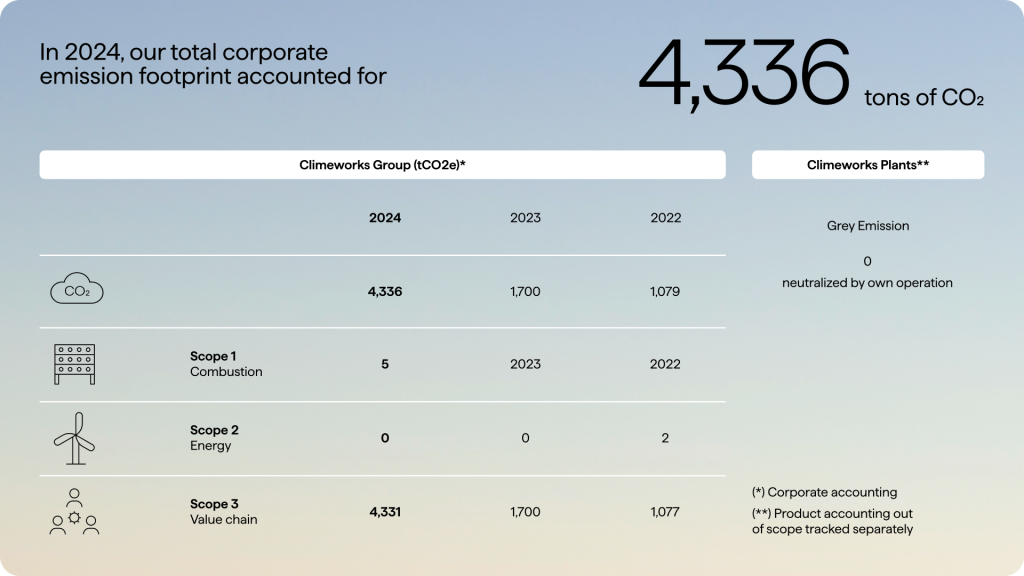 In 2024, our total corporate emission footprint accounted for

4,336 tons of $CO_2$

Climeworks Group (tCO2e)*

| | | 2024 | 2023 | 2022 |
|---|---|---|---|---|
| $CO_2$ | | 4,336 | 1,700 | 1,079 |
| | Scope 1 Combustion | 5 | 2023 | 2022 |
| | Scope 2 Energy | 0 | 0 | 2 |
| | Scope 3 Value chain | 4,331 | 1,700 | 1,077 |

Climeworks Plants**

Grey Emission

0
neutralized by own operation

(*) Corporate accounting

(**) Product accounting out of scope tracked separately